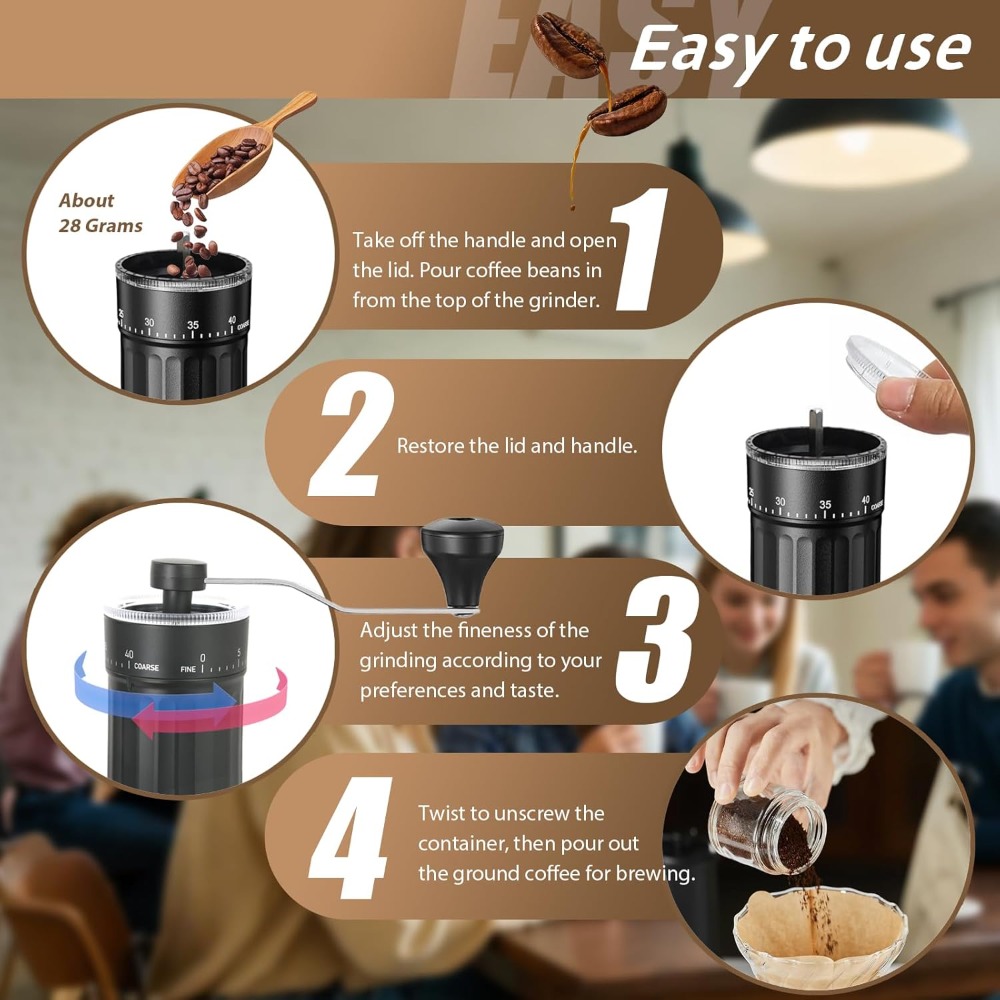 EASY

Easy to use

About 28 Grams

25 30 35 40 COARSE

1

Take off the handle and open the lid. Pour coffee beans in from the top of the grinder.

2

Restore the lid and handle.

25 30 35 40 COARSE

40 COARSE FINE 0 5

3

Adjust the fineness of the grinding according to your preferences and taste.

4

Twist to unscrew the container, then pour out the ground coffee for brewing.